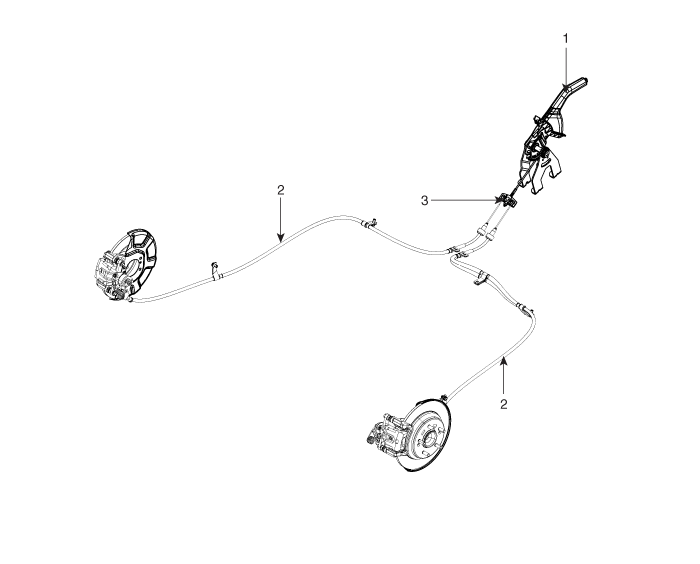 1
2
3
2