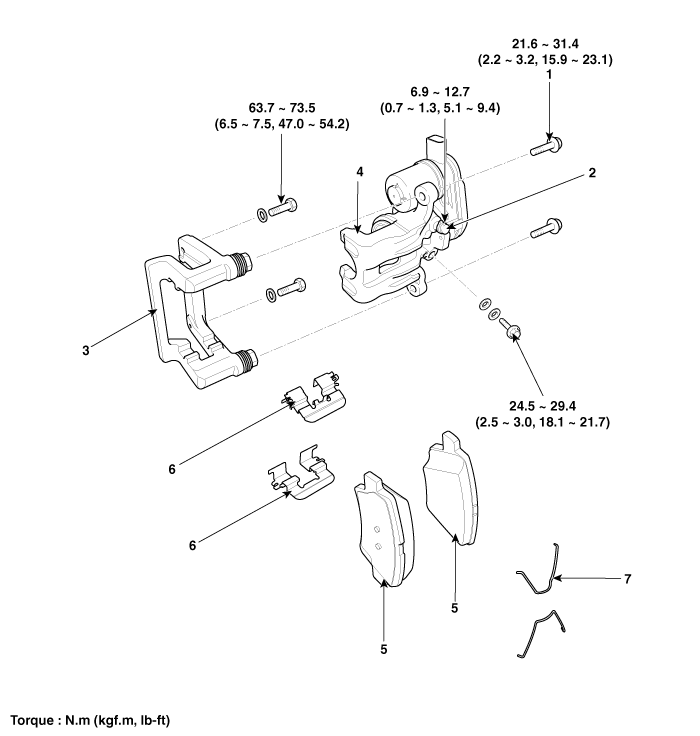 21.6 ~ 31.4
(2.2 ~ 3.2, 15.9 ~ 23.1)
1

6.9 ~ 12.7
(0.7 ~ 1.3, 5.1 ~ 9.4)

63.7 ~ 73.5
(6.5 ~ 7.5, 47.0 ~ 54.2)

4

2

3

24.5 ~ 29.4
(2.5 ~ 3.0, 18.1 ~ 21.7)

6

6

7

5

5

Torque : N.m (kgf.m, lb-ft)