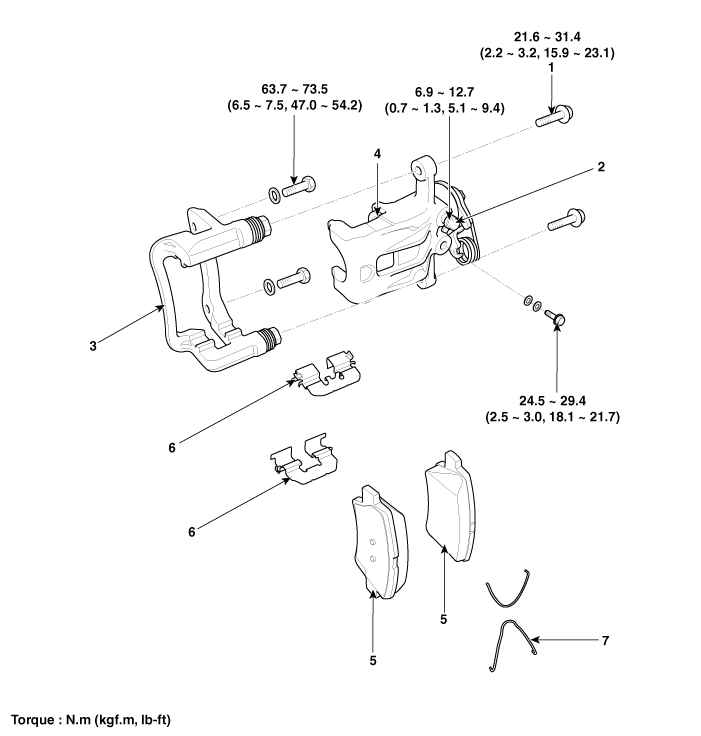 21.6 ~ 31.4
(2.2 ~ 3.2, 15.9 ~ 23.1)
1

63.7 ~ 73.5
(6.5 ~ 7.5, 47.0 ~ 54.2)

6.9 ~ 12.7
(0.7 ~ 1.3, 5.1 ~ 9.4)

4

2

3

24.5 ~ 29.4
(2.5 ~ 3.0, 18.1 ~ 21.7)

6

6

5

5

7

Torque : N.m (kgf.m, lb-ft)