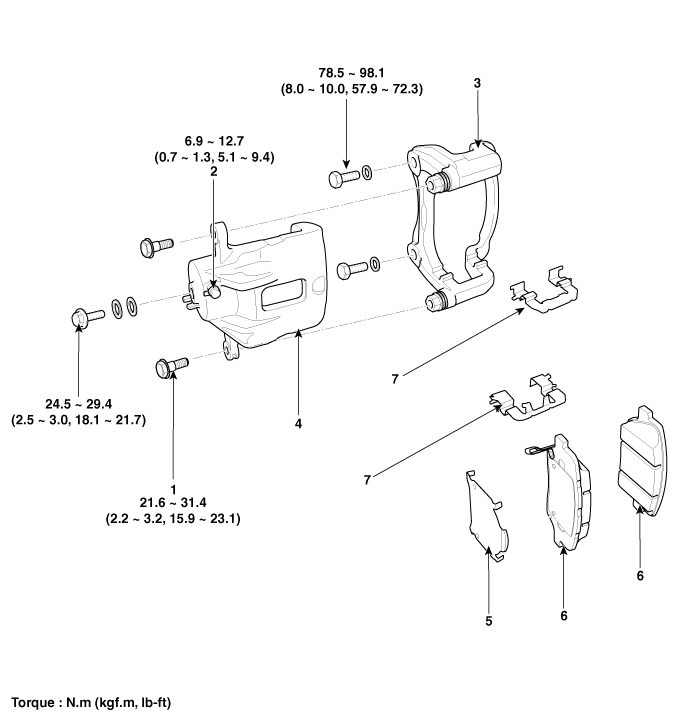 78.5 ~ 98.1
(8.0 ~ 10.0, 57.9 ~ 72.3)

3

6.9 ~ 12.7
(0.7 ~ 1.3, 5.1 ~ 9.4)
2

7

24.5 ~ 29.4
(2.5 ~ 3.0, 18.1 ~ 21.7)

4

7

1
21.6 ~ 31.4
(2.2 ~ 3.2, 15.9 ~ 23.1)

6

5

6

Torque : N.m (kgf.m, lb-ft)