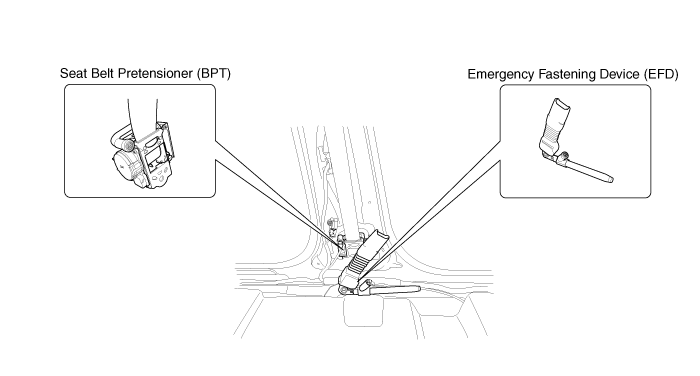 Seat Belt Pretensioner (BPT)

Emergency Fastening Device (EFD)