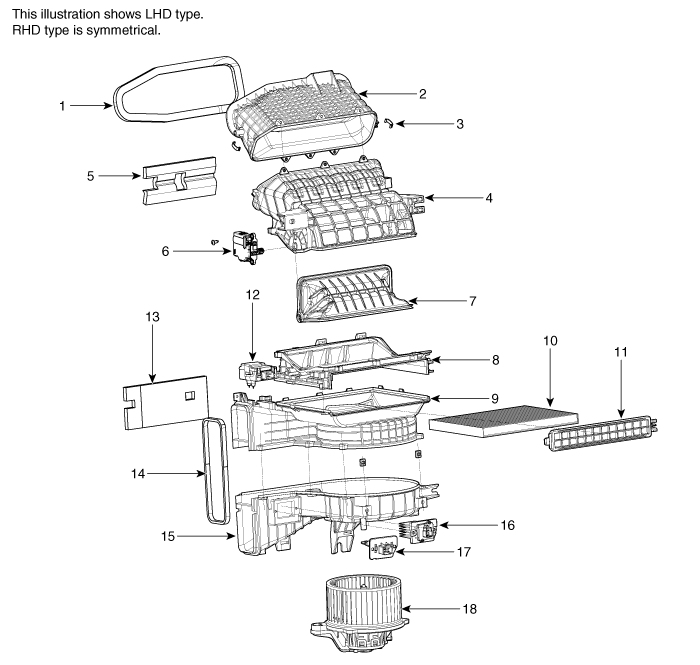 This illustration shows LHD type.
RHD type is symmetrical.

1
2
3
5
4
6
7
12
13
8
10
11
9
14
15
16
17
18