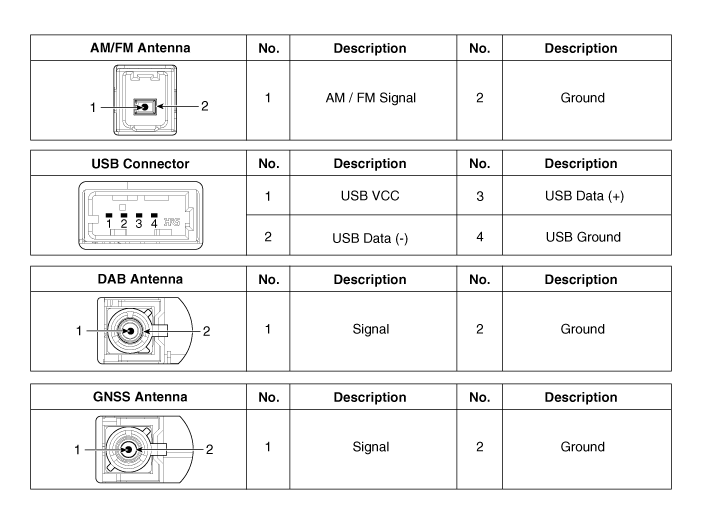 | AM/FM Antenna | No. | Description | No. | Description |
|---|---|---|---|---|
| 1 2 | 1 | AM / FM Signal | 2 | Ground |

| USB Connector | No. | Description | No. | Description |
|---|---|---|---|---|
| 1 2 3 4 HRS | 1 | USB VCC | 3 | USB Data (+) |
| | 2 | USB Data (-) | 4 | USB Ground |

| DAB Antenna | No. | Description | No. | Description |
|---|---|---|---|---|
| 1 2 | 1 | Signal | 2 | Ground |

| GNSS Antenna | No. | Description | No. | Description |
|---|---|---|---|---|
| 1 2 | 1 | Signal | 2 | Ground |