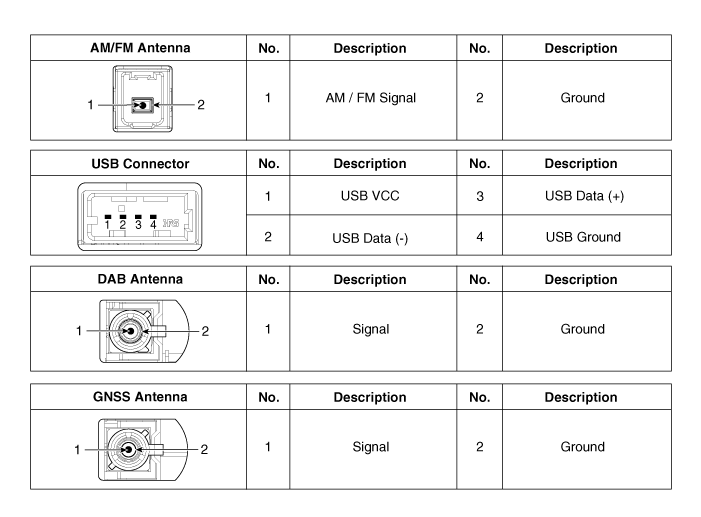 | AM/FM Antenna | No. | Description | No. | Description |
|---|---|---|---|---|
| 1 2 | 1 | AM / FM Signal | 2 | Ground |

| USB Connector | No. | Description | No. | Description |
|---|---|---|---|---|
| 1 2 3 4 HRS | 1 | USB VCC | 3 | USB Data (+) |
| | 2 | USB Data (-) | 4 | USB Ground |

| DAB Antenna | No. | Description | No. | Description |
|---|---|---|---|---|
| 1 2 | 1 | Signal | 2 | Ground |

| GNSS Antenna | No. | Description | No. | Description |
|---|---|---|---|---|
| 1 2 | 1 | Signal | 2 | Ground |