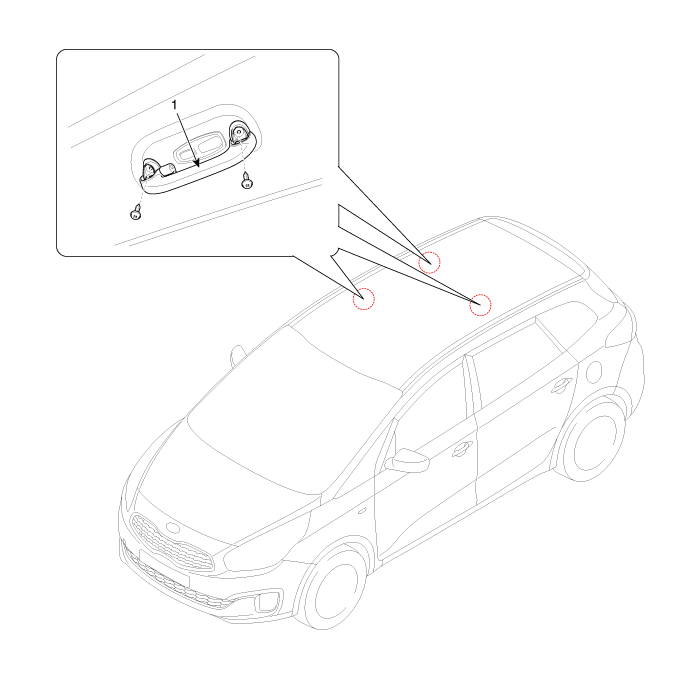 1