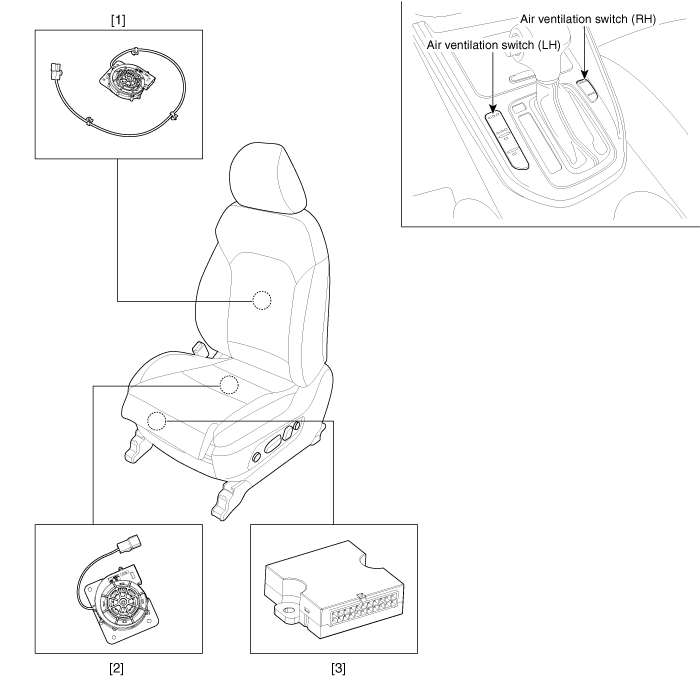 [1]

Air ventilation switch (RH)

Air ventilation switch (LH)

[2]

[3]