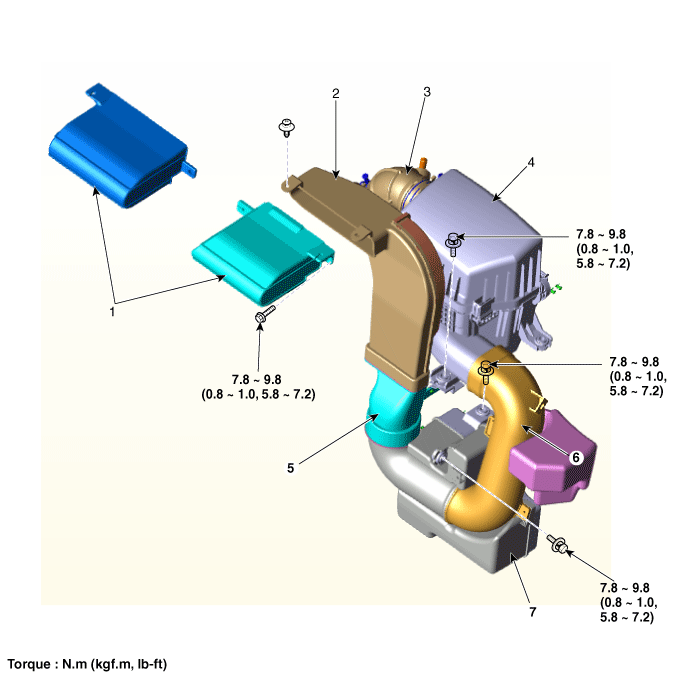 2
3
4
7.8 ~ 9.8
(0.8 ~ 1.0,
5.8 ~ 7.2)
1
7.8 ~ 9.8
(0.8 ~ 1.0, 5.8 ~ 7.2)
7.8 ~ 9.8
(0.8 ~ 1.0,
5.8 ~ 7.2)
5
6
7
7.8 ~ 9.8
(0.8 ~ 1.0,
5.8 ~ 7.2)

Torque : N.m (kgf.m, lb-ft)